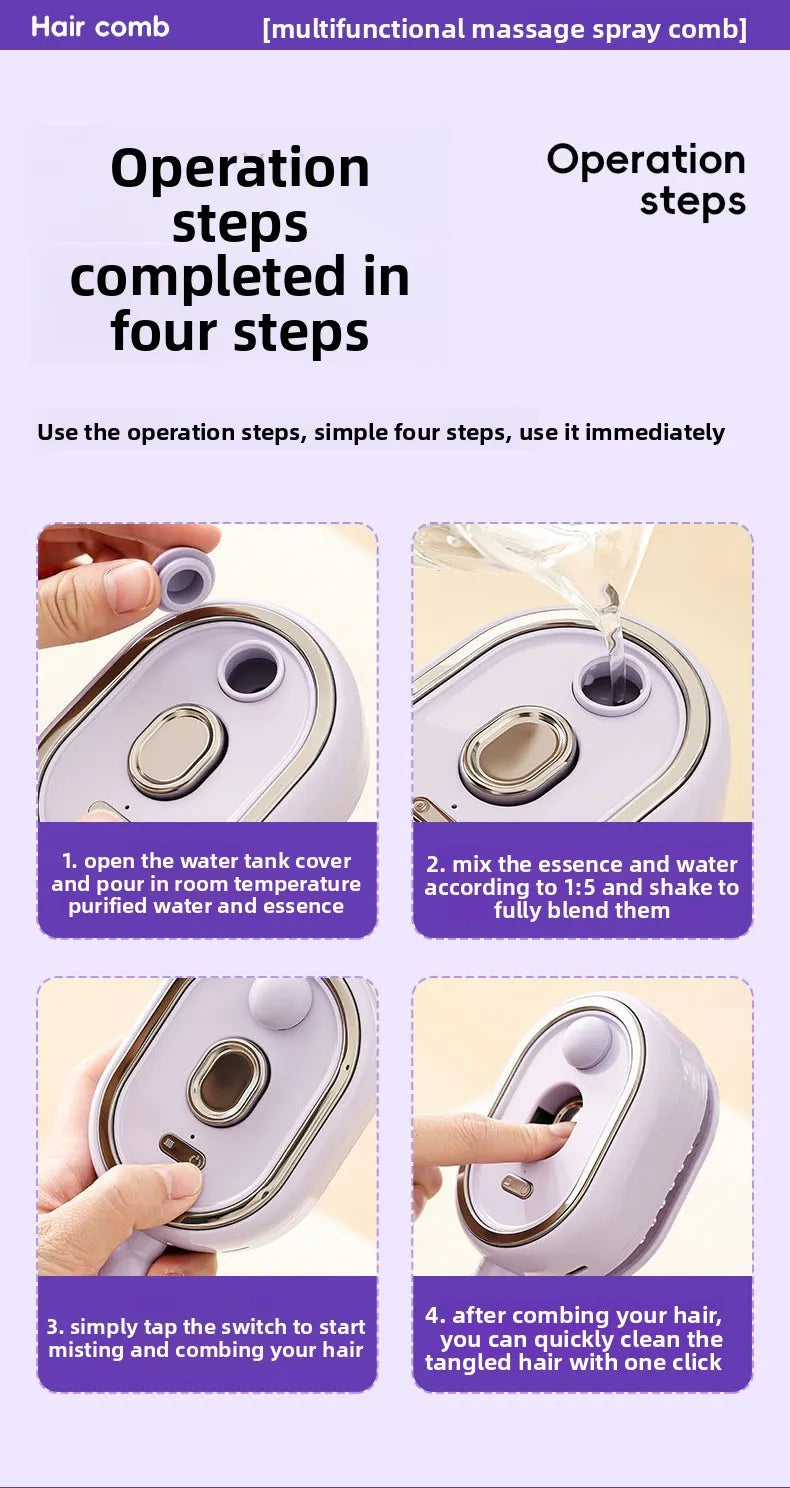 Hair comb [multifunctional massage spray comb]

Operation steps completed in four steps

Operation steps

Use the operation steps, simple four steps, use it immediately

1. open the water tank cover and pour in room temperature purified water and essence

2. mix the essence and water according to 1:5 and shake to fully blend them

3. simply tap the switch to start misting and combing your hair

4. after combing your hair, you can quickly clean the tangled hair with one click